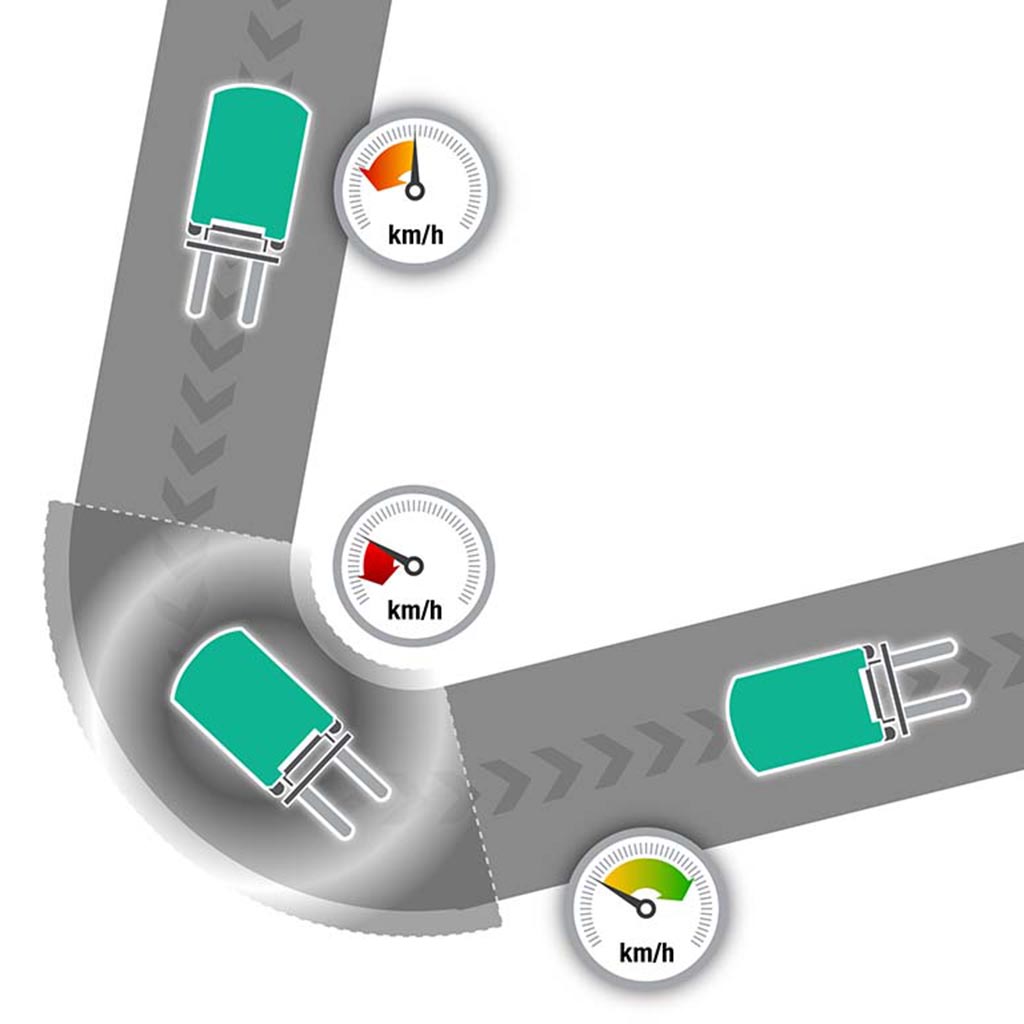 km/h

km/h

km/h